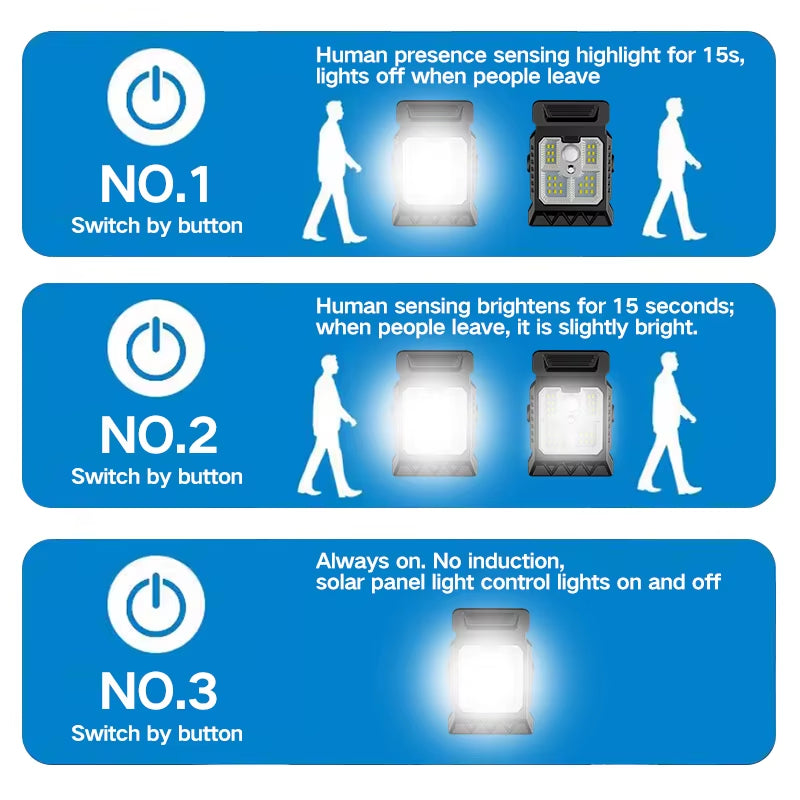 NO.1
Switch by button

Human presence sensing highlight for 15s, lights off when people leave

NO.2
Switch by button

Human sensing brightens for 15 seconds; when people leave, it is slightly bright.

NO.3
Switch by button

Always on. No induction, solar panel light control lights on and off