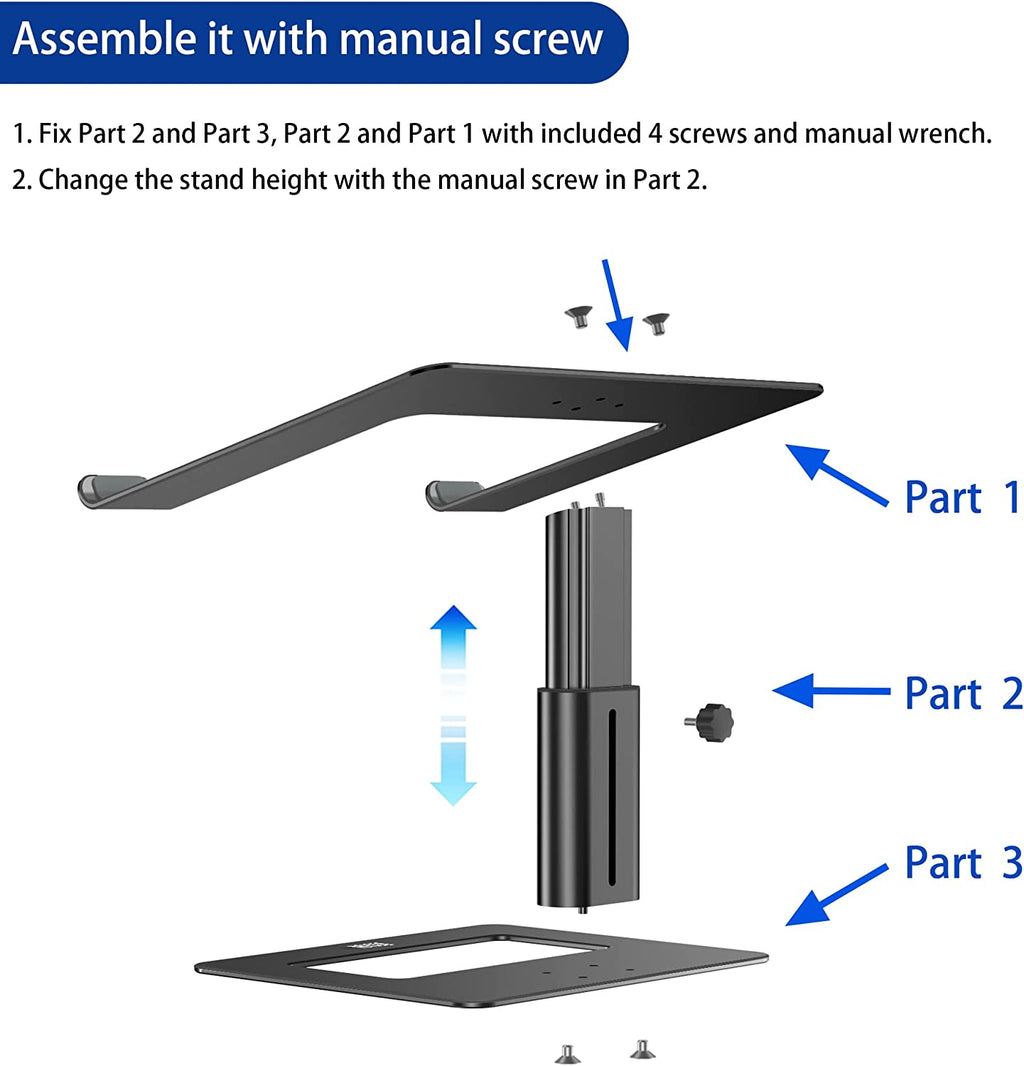 Assemble it with manual screw

1. Fix Part 2 and Part 3, Part 2 and Part 1 with included 4 screws and manual wrench.
2. Change the stand height with the manual screw in Part 2.

Part 1

Part 2

Part 3